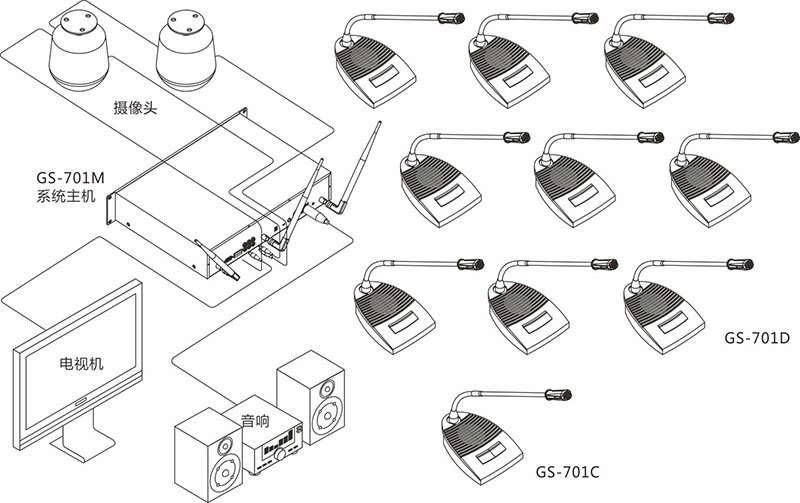 摄像头

GS-701M
系统主机

电视机

音响

GS-701D

GS-701C