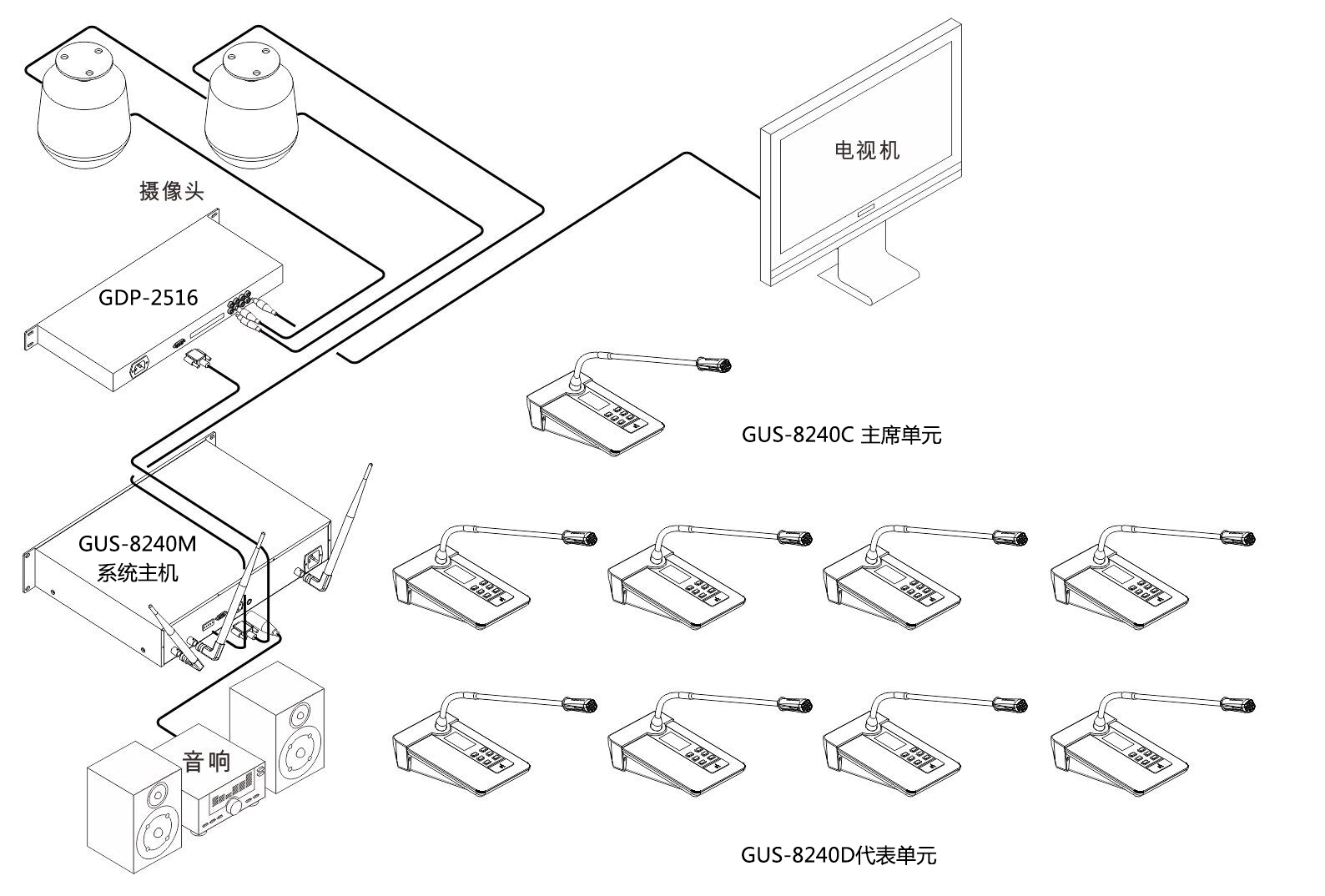 摄像头

电视机

GDP-2516

GUS-8240C 主席单元

GUS-8240M
系统主机

音响

GUS-8240D代表单元